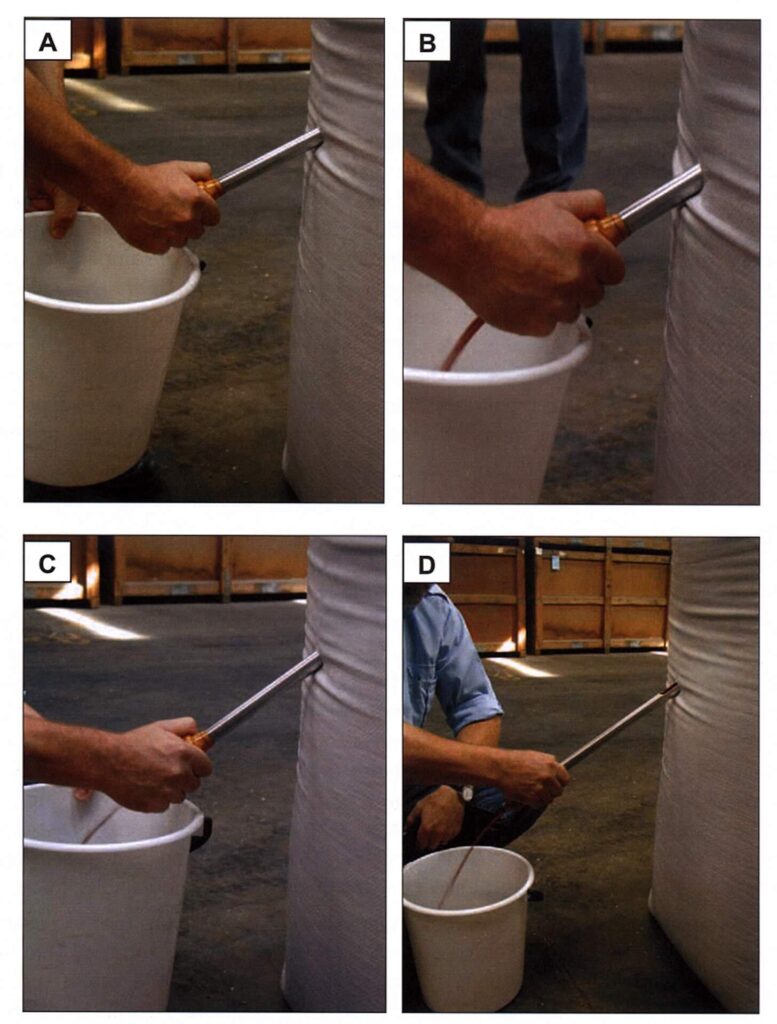 A

B

C

D